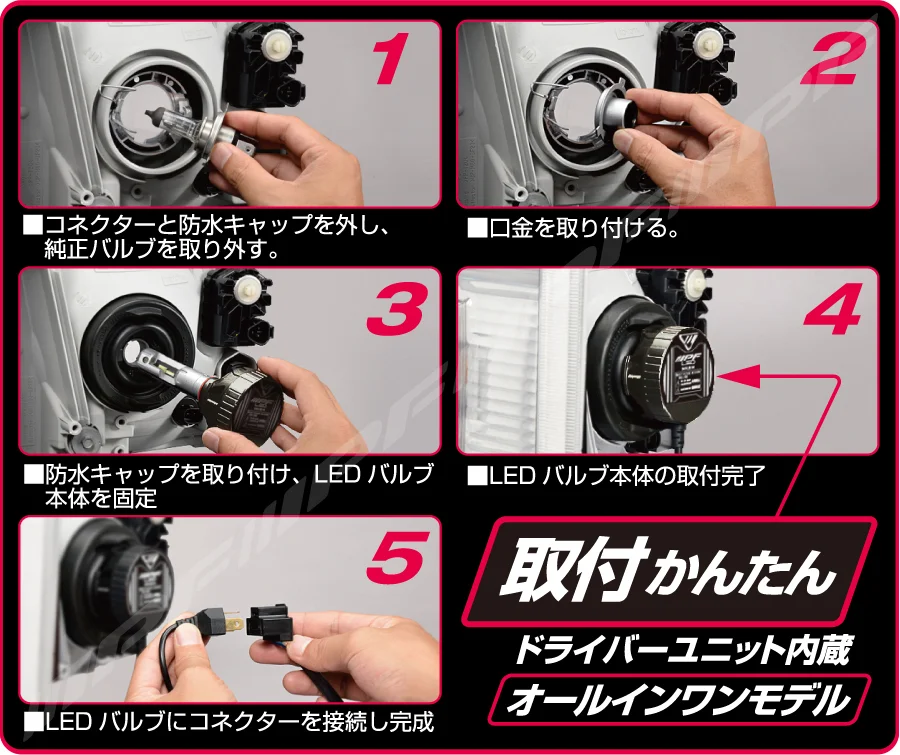 1

■コネクターと防水キャップを外し、純正バルブを取り外す。

2

■口金を取り付ける。

3

■防水キャップを取り付け、LED バルブ本体を固定

4

■LED バルブ本体の取付完了

5

■LED バルブにコネクターを接続し完成

取付かんたん

ドライバーユニット内蔵

オールインワンモデル